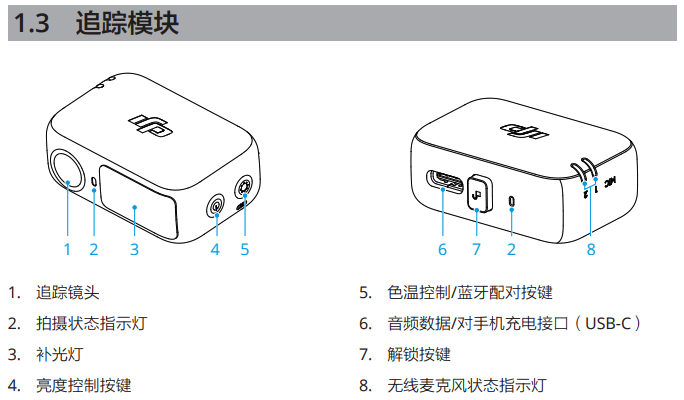 1.3 追踪模块

1 2 3 4 5

6 7 2 8

MIC 1 2

1. 追踪镜头
2. 拍摄状态指示灯
3. 补光灯
4. 亮度控制按键

5. 色温控制/蓝牙配对按键
6. 音频数据/对手机充电接口（USB-C）
7. 解锁按键
8. 无线麦克风状态指示灯